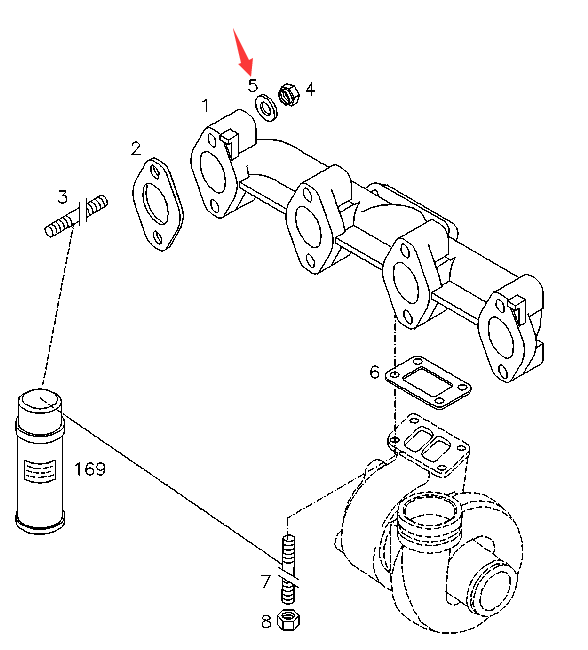 5
4
1
2
3
6
169
7
8