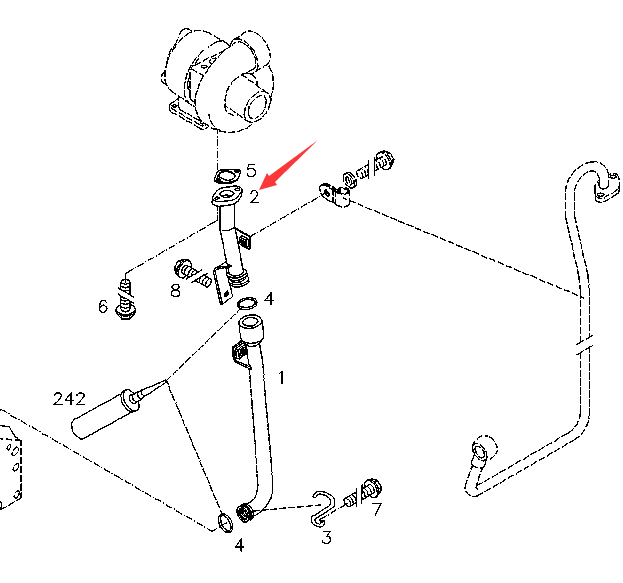 5
2
8
6
4
1
242
7
3
4