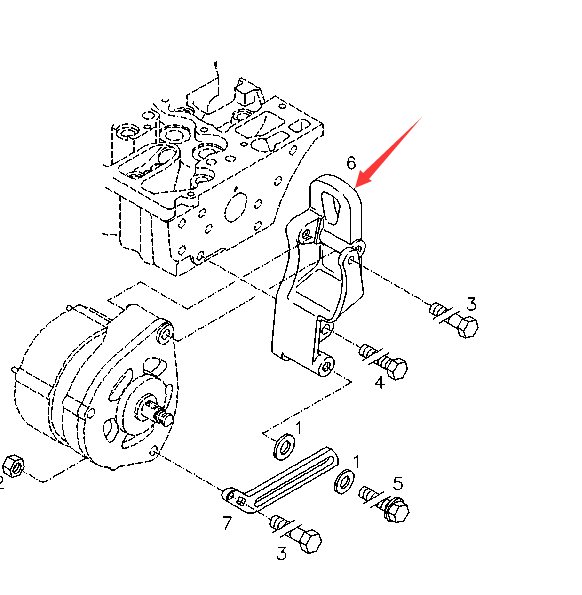 6
3
4
1
1
5
2
7
3