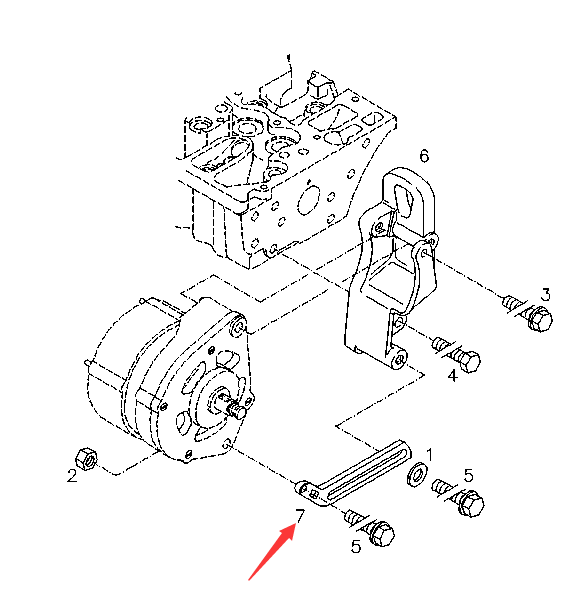 6
3
4
1
5
2
7
5