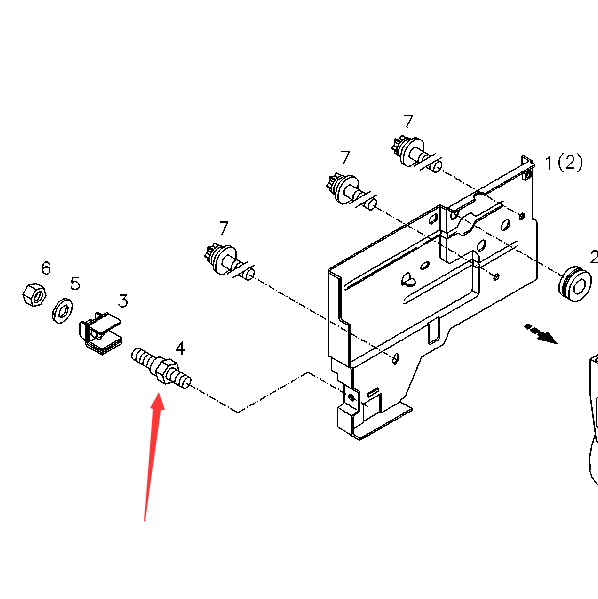 7
7
1(2)
7
2
6
5
3
4