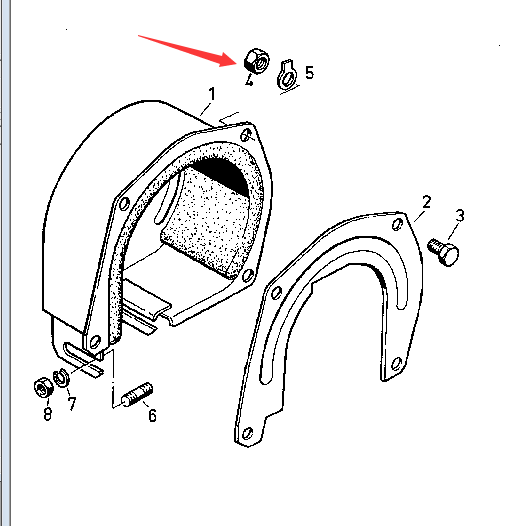 4
5
1
2
3
8
7
6