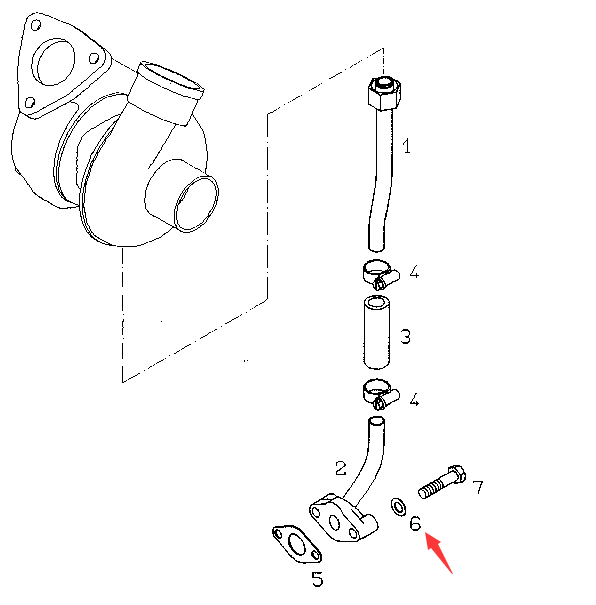 1
4
3
4
2
7
6
5