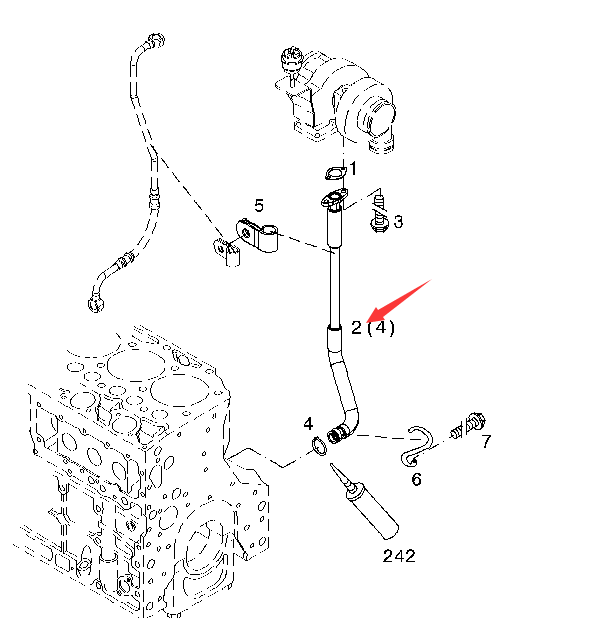 1
5
3
2 (4)
4
7
6
242