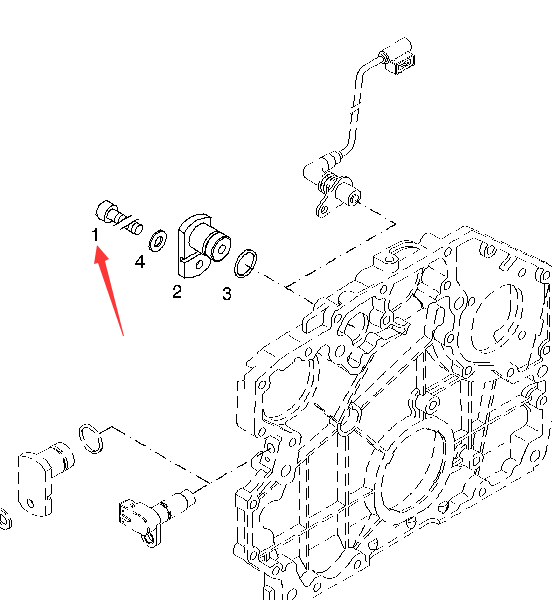 1
4
2
3