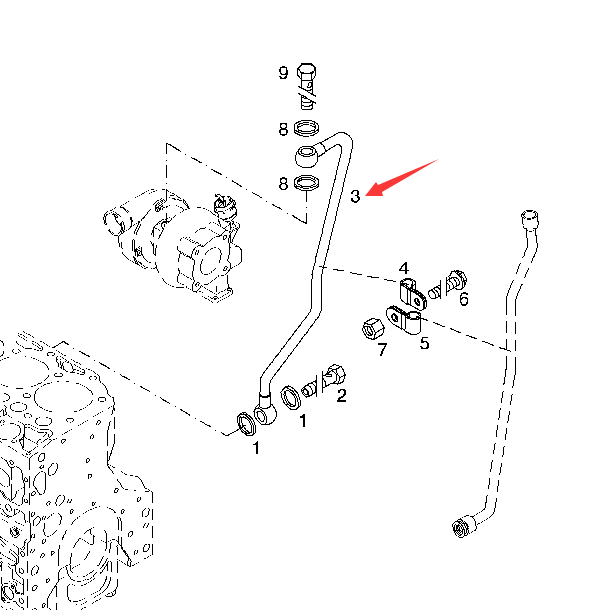 9
8
8
3
4
6
7
5
2
1
1