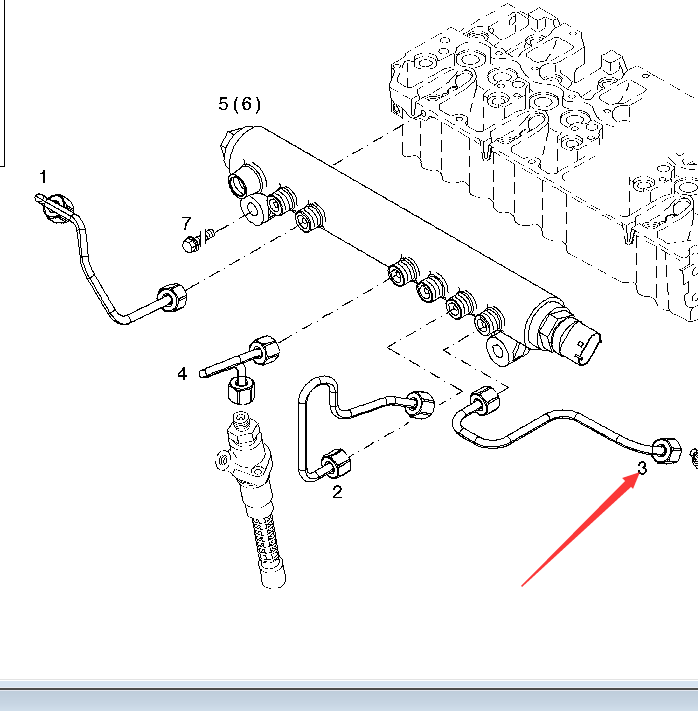 5 (6)
1
7
4
2
3