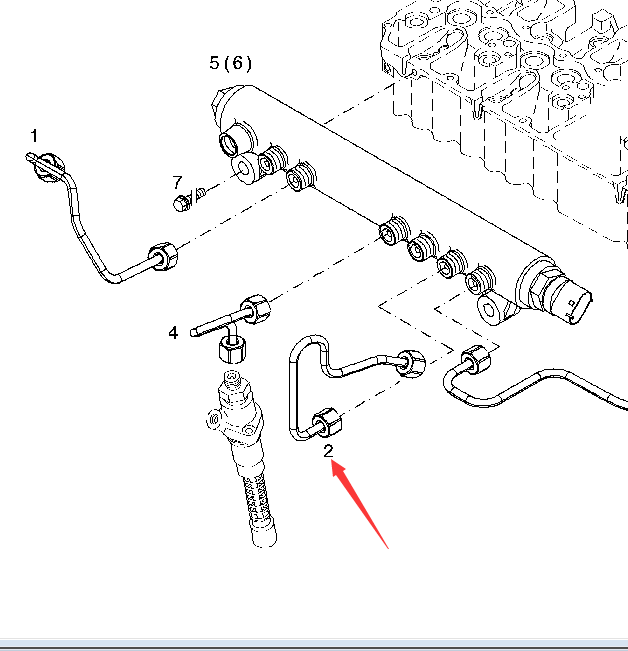 5 (6)
1
7
4
2