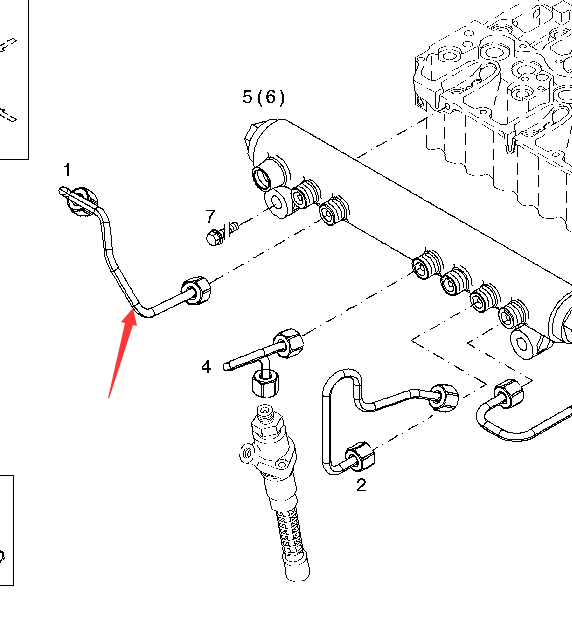 5 (6)

1

7

4

2