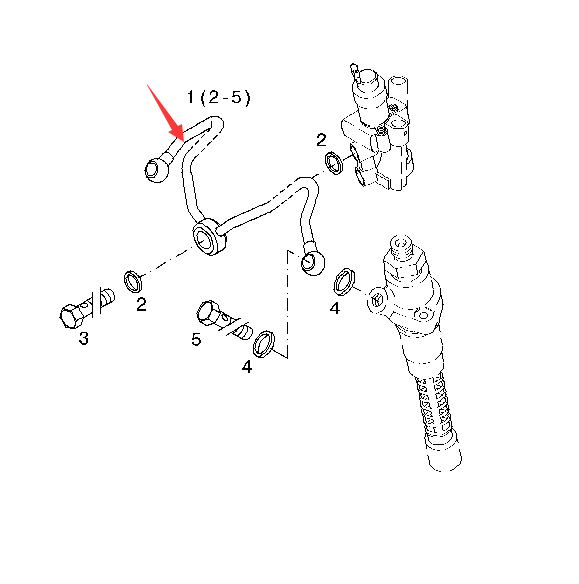 1 (2-5)

2

2

3

5

4

4