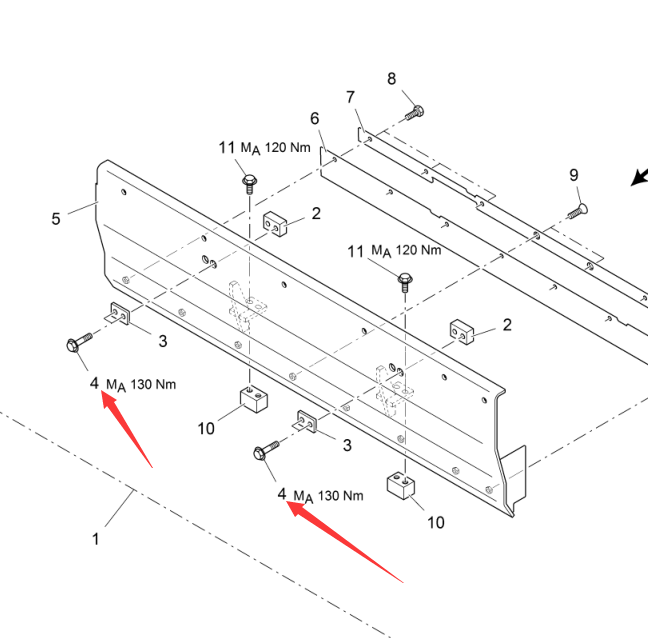 8
7
6
11 $M_A$ 120 Nm
9
5
2
11 $M_A$ 120 Nm
2
3
4 $M_A$ 130 Nm
10
3
4 $M_A$ 130 Nm
10
1