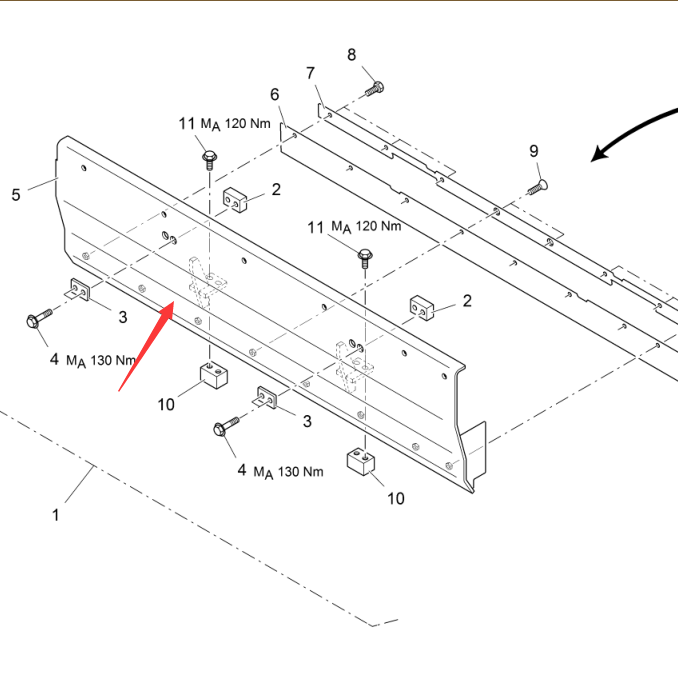 8
7
6
11 $M_A$ 120 Nm
9
5
2
11 $M_A$ 120 Nm
3
2
4 $M_A$ 130 Nm
10
3
4 $M_A$ 130 Nm
10
1