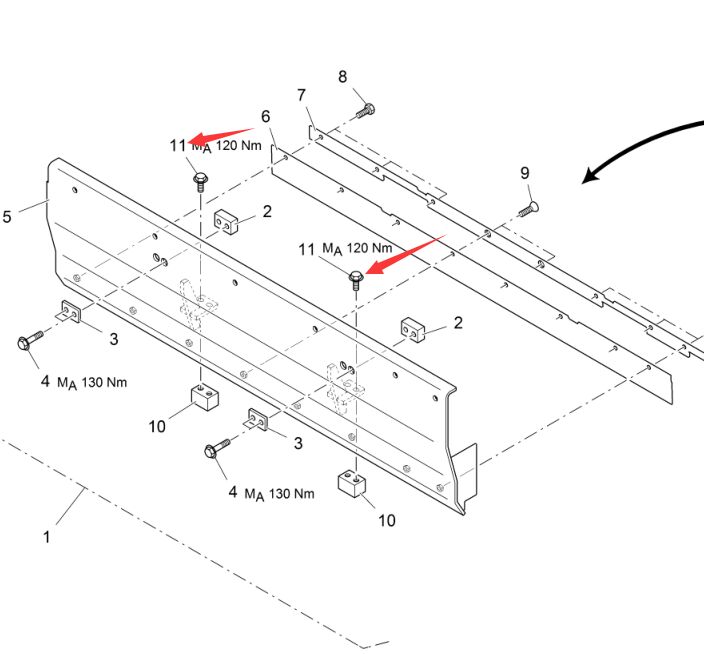 8
7
6
11 $M_A$ 120 Nm
9
5
2
11 $M_A$ 120 Nm
2
3
4 $M_A$ 130 Nm
10
3
4 $M_A$ 130 Nm
10
1