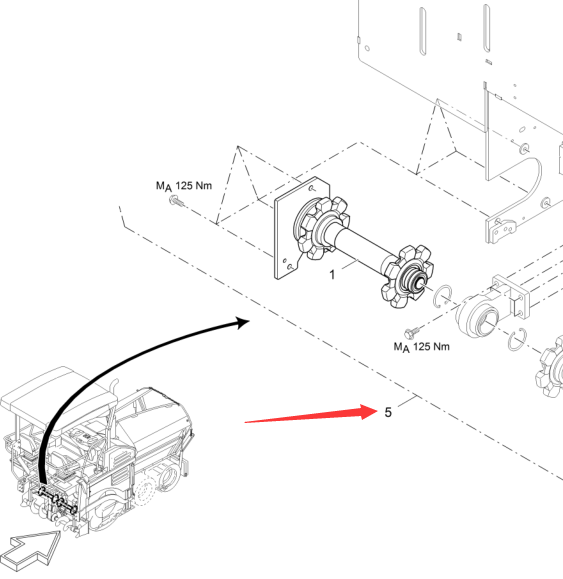 $M_A$ 125 Nm

1

$M_A$ 125 Nm

5