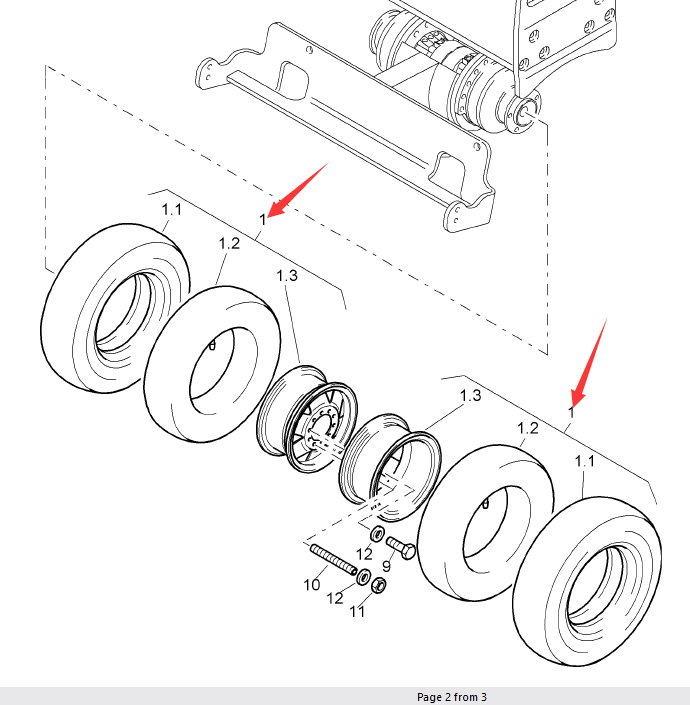 1.1
1.2
1
1.3
1.3
1
1.2
1.1
12
9
10
12
11

Page 2 from 3