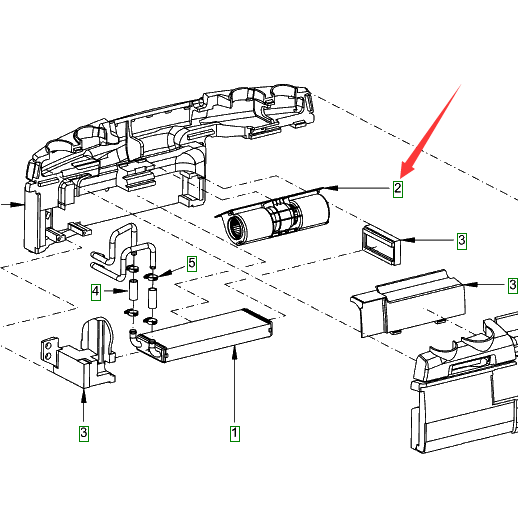 2
3
5
3
4
3
1