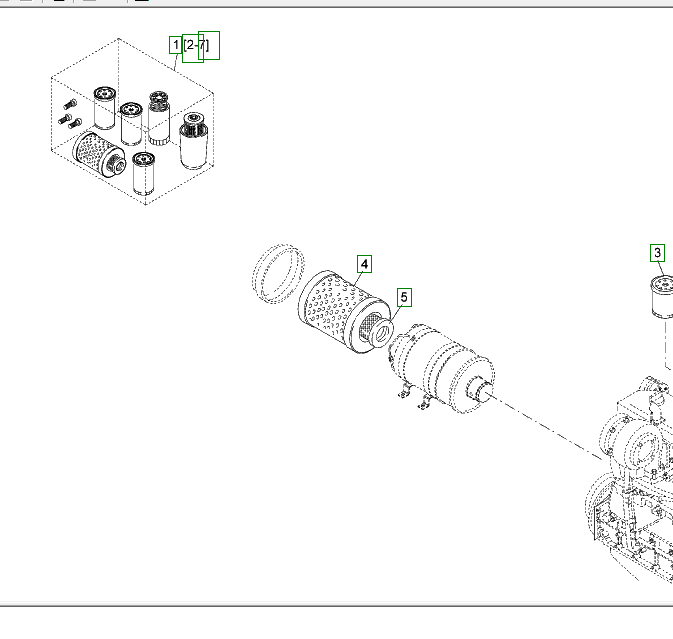 1 [2-7]

4

5

3