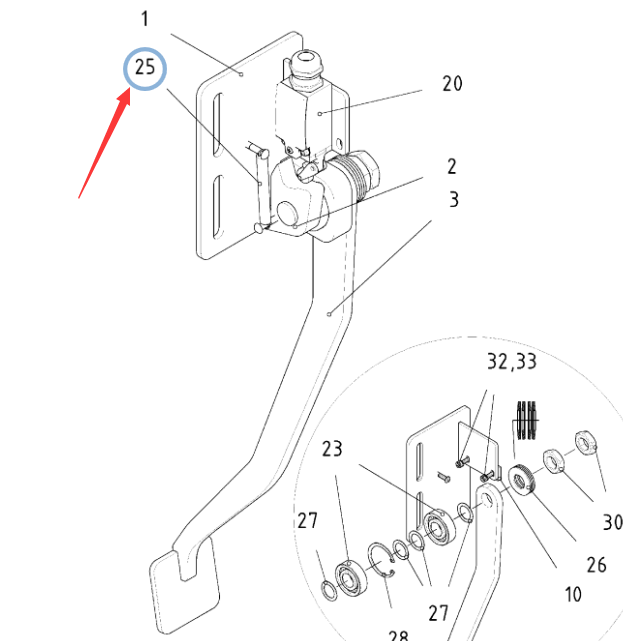 1
25
20
2
3
32,33
23
27
30
26
10
27
28