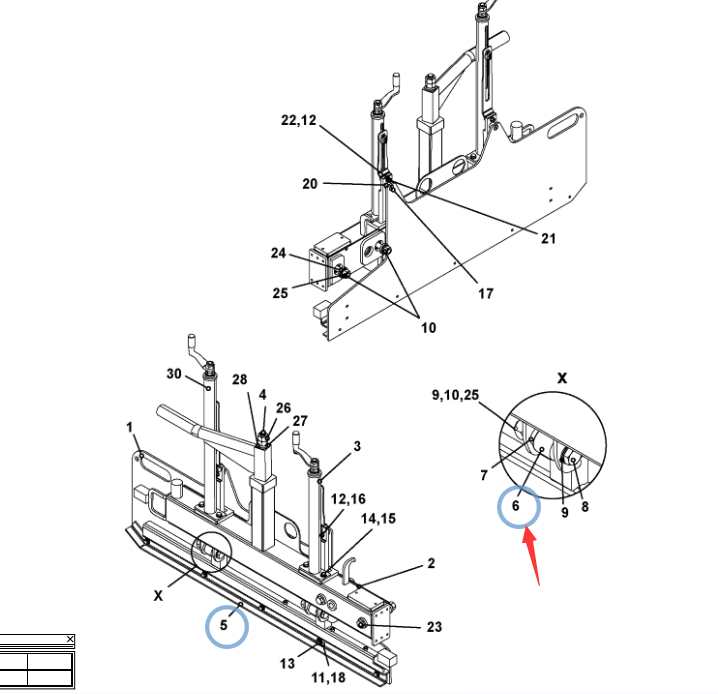 22,12
20
21
24
25
17
10
30
28
4
26
27
1
3
12,16
14,15
2
X
5
23
13
11,18
X
9,10,25
7
6
9
8