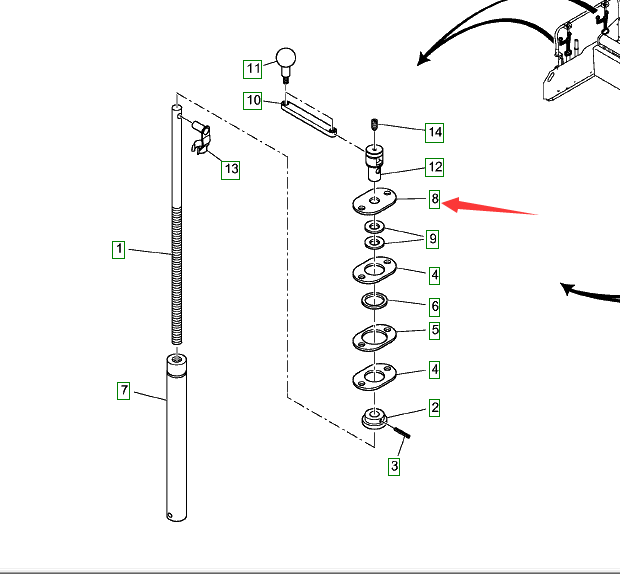 11
10
14
13
12
8
9
1
4
6
5
4
7
2
3