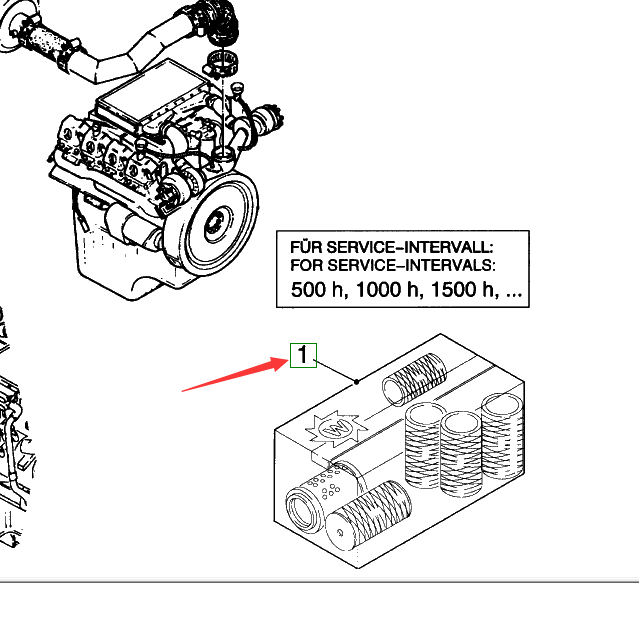 FÜR SERVICE–INTERVALL:
FOR SERVICE–INTERVALS:
500 h, 1000 h, 1500 h, ...

1

W