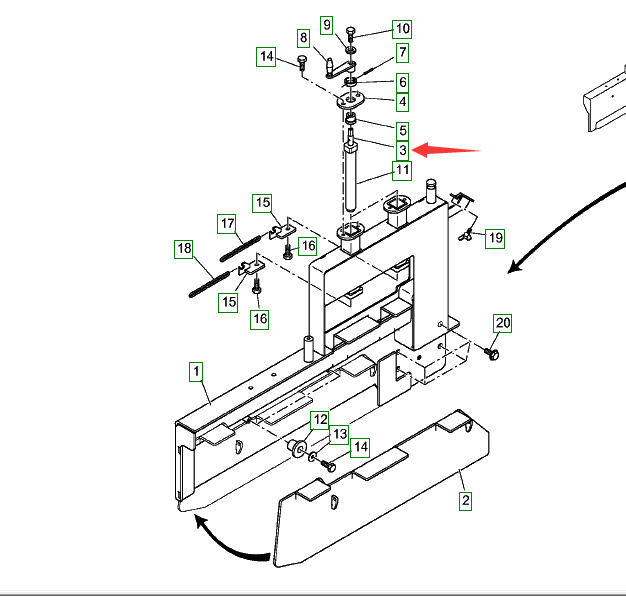 9
10
8
14
7
6
4
5
3
11
15
17
16
19
18
15
16
20
1
12
13
14
2