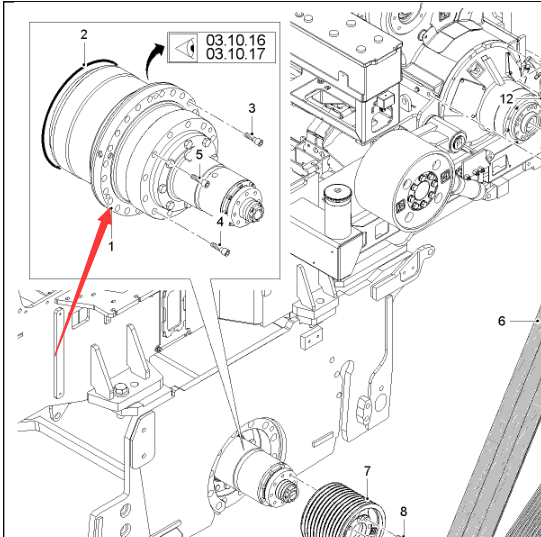 2
03.10.16
03.10.17
3
5
4
1
12
6
7
8