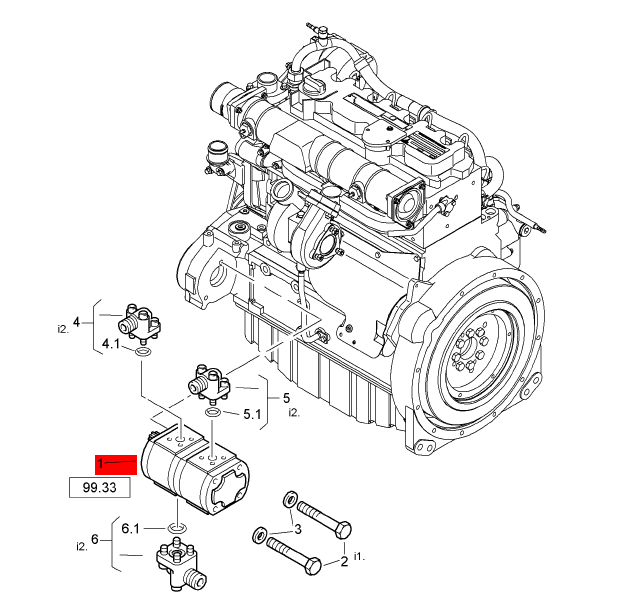 i2. 4
4.1
5
5.1
i2.
1
99.33
6.1
i2. 6
3
2
i1.