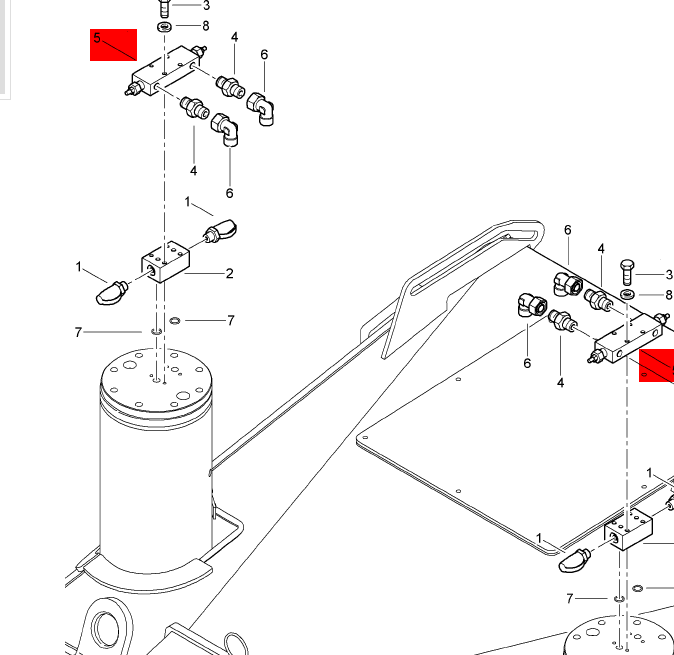 3
8
5
4
6
4
6
1
1
2
7
7
6
4
3
8
6
4
1
1
7