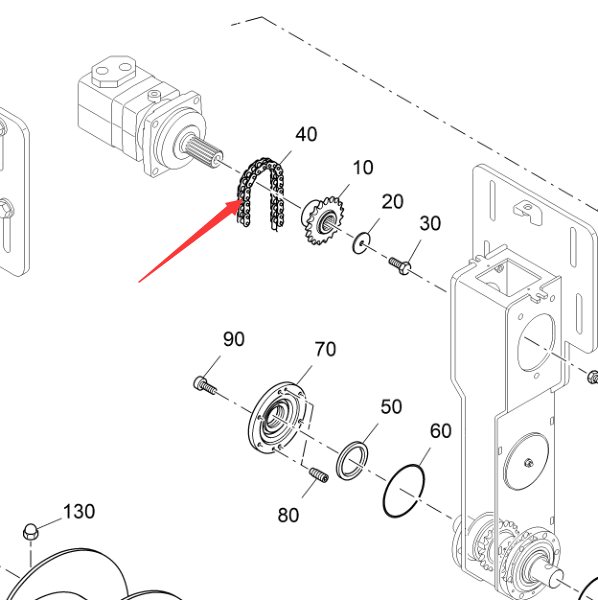 40
10
20
30
90
70
50
60
80
130