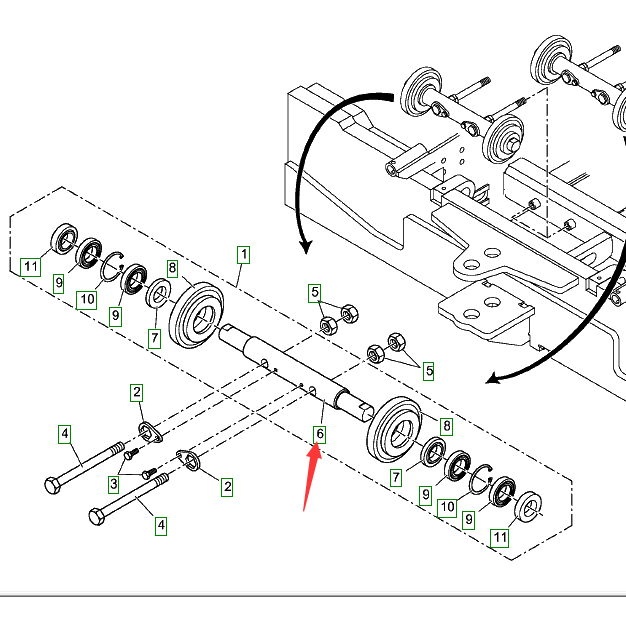 11
9
10
9
7
8
1
5
5
2
4
3
2
4
6
8
7
9
10
9
11