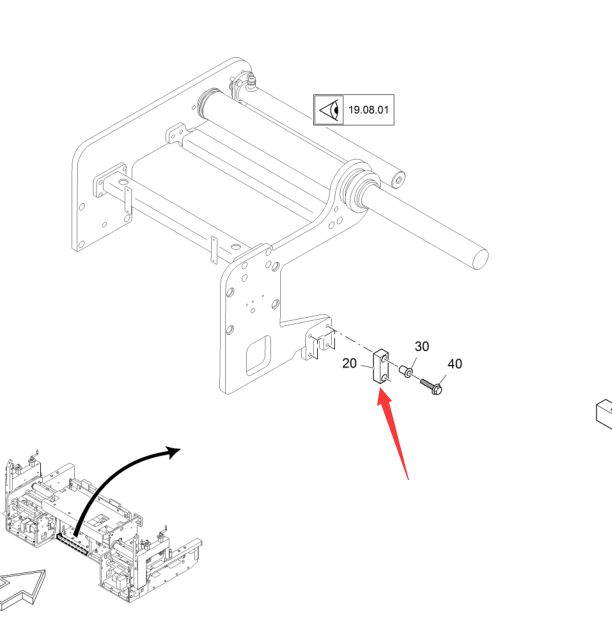 19.08.01

30

20

40