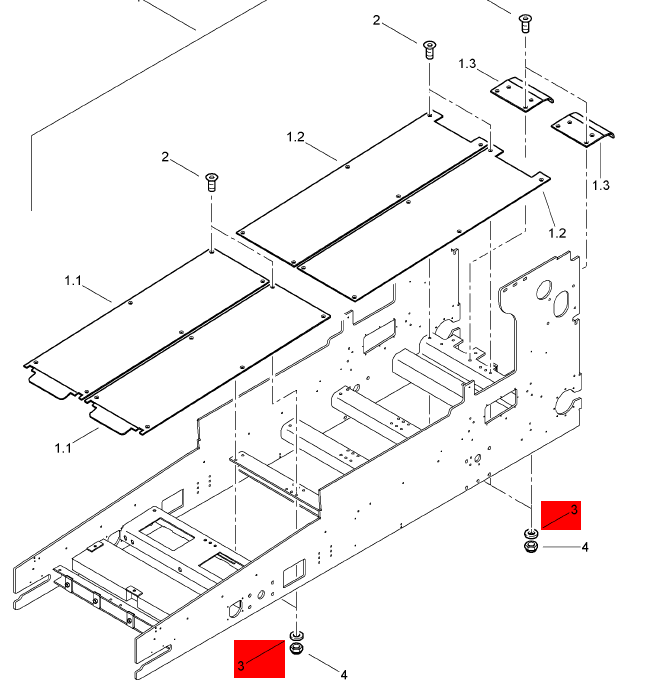 2
1.3
1.2
2
1.3
1.2
1.1
1.1
3
4
3
4