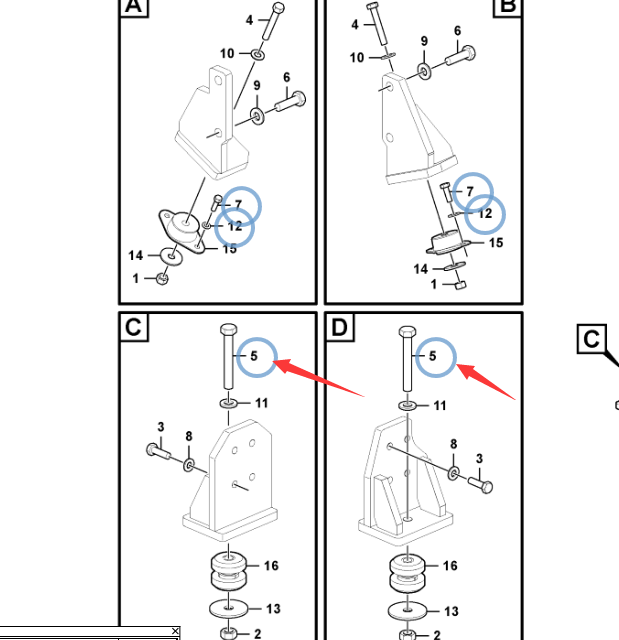 A
4
10
9
6
7
12
15
14
1

B
4
10
9
6
7
12
15
14
1

C
5
11
3
8
16
13
2

D
5
11
8
3
16
13
2

C