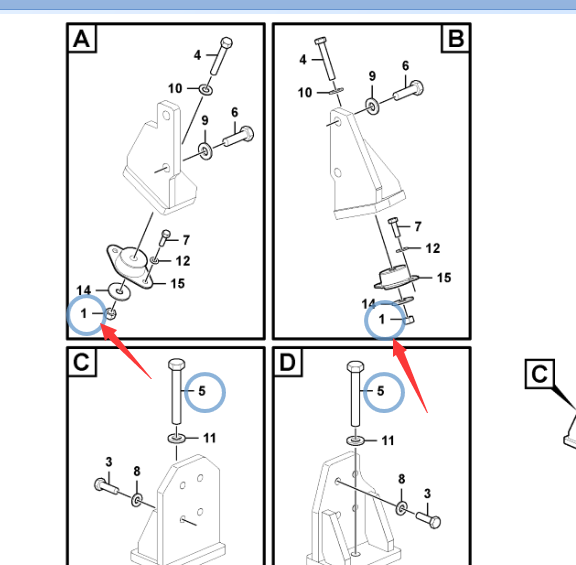 A
4
10
9
6
7
12
15
14
1

B
4
10
9
6
7
12
15
14
1

C
5
11
3
8

D
5
11
8
3

C