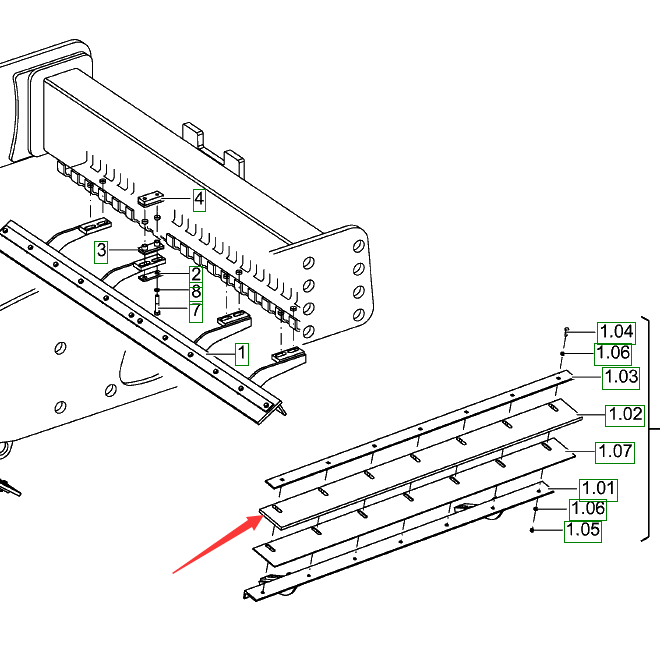 4
3
2
8
7
1
1.04
1.06
1.03
1.02
1.07
1.01
1.06
1.05