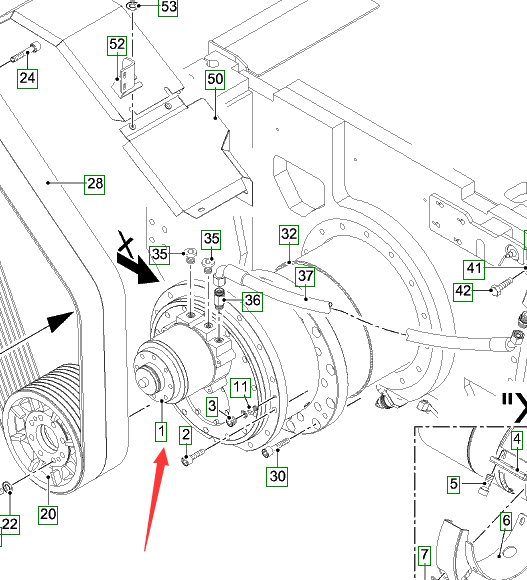 53
52
24
50
28
X
35
35
32
37
36
41
42
11
3
1
2
30
"X
4
5
6
7
20
22