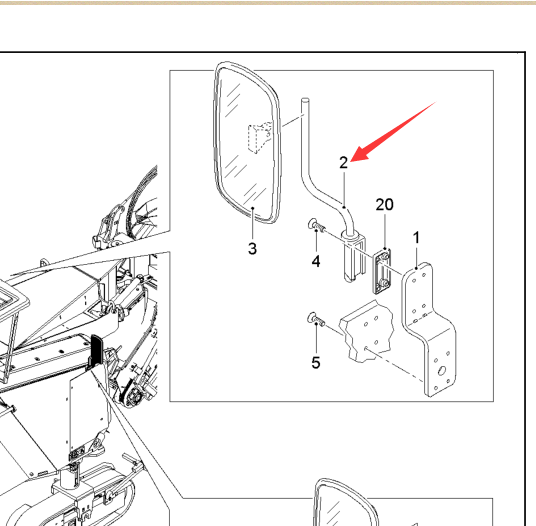 2
20
1
3
4
5