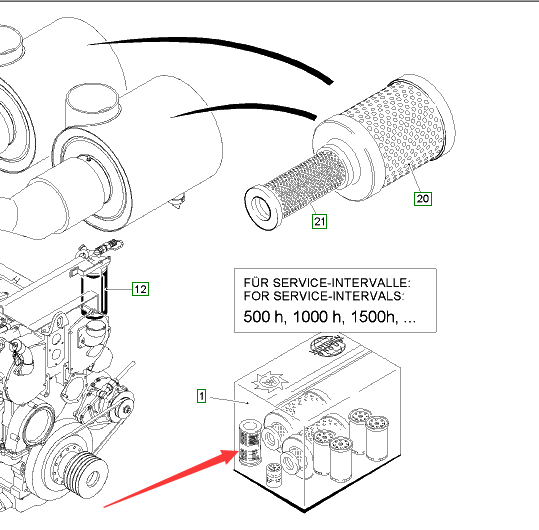 20

21

12

FÜR SERVICE-INTERVALLE:
FOR SERVICE-INTERVALS:
500 h, 1000 h, 1500h, ...

1