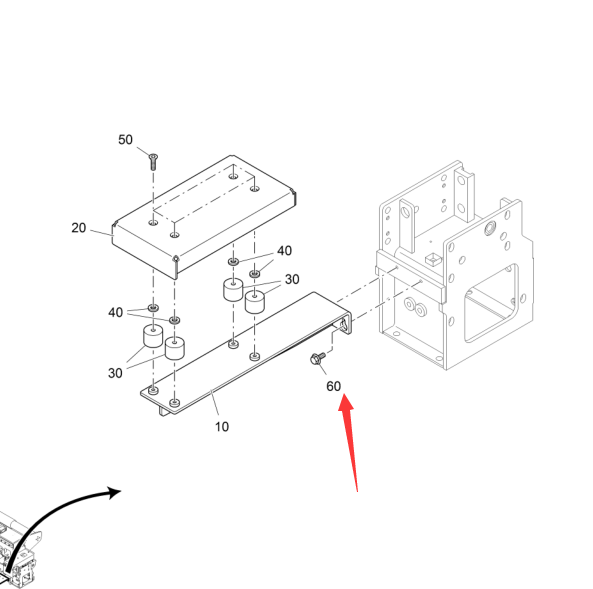 50
20
40
30
40
30
60
10