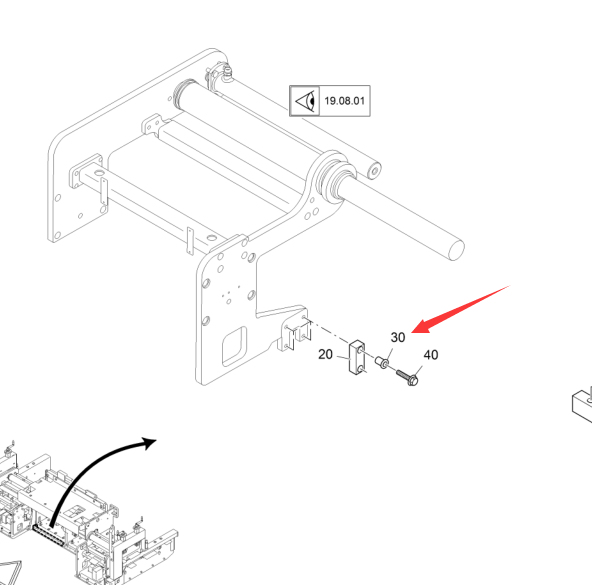 19.08.01

30

20

40