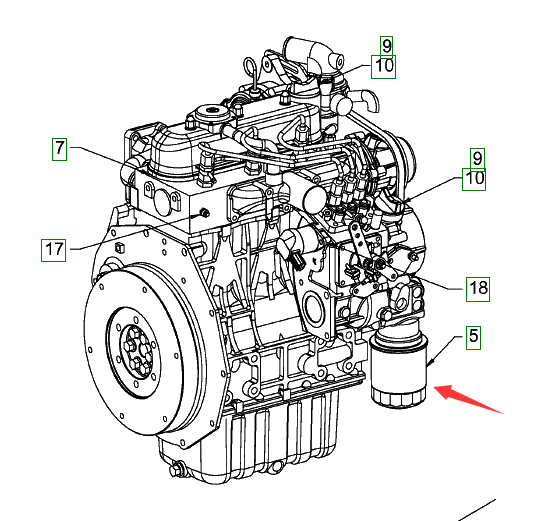 9
10
7
9
10
17
18
5