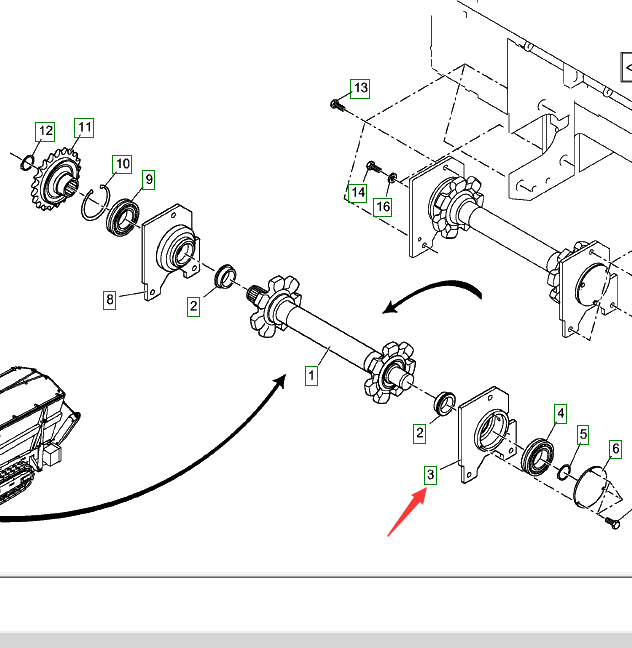 13
12
11
10
9
14
16
8
2
1
2
4
5
6
3