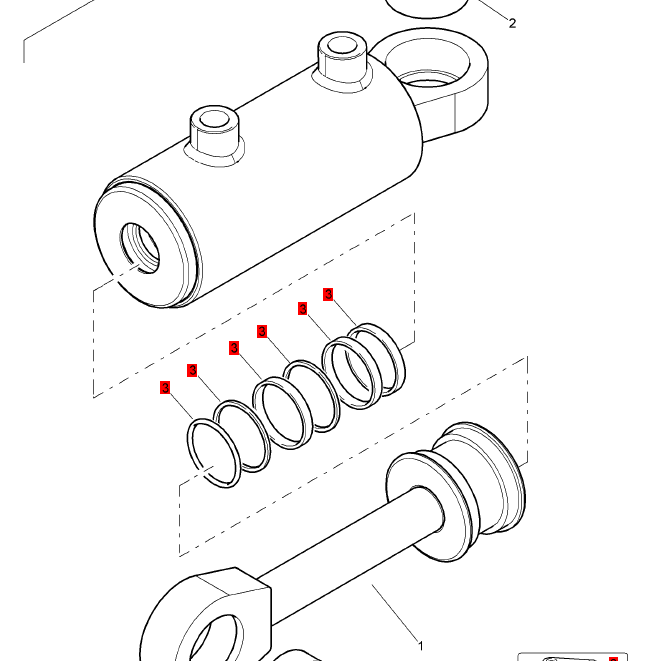 2
3
3
3
3
3
3
1