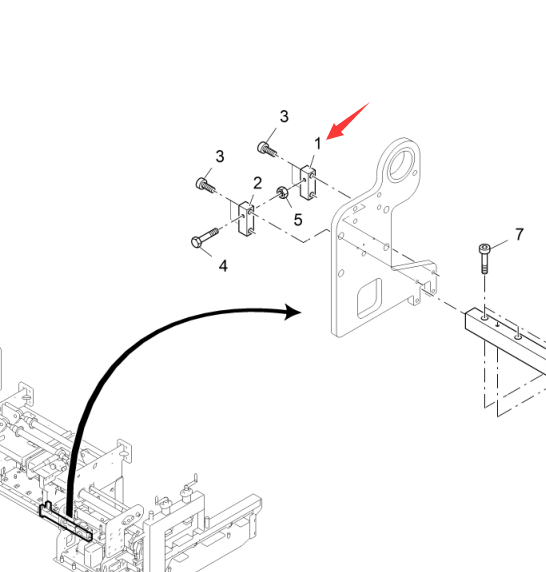 3
1
3
2
5
4
7