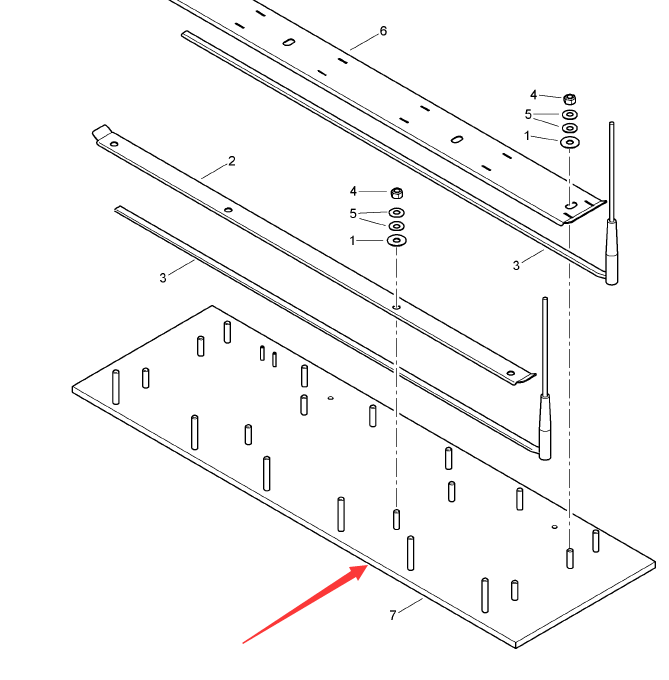 6
4
5
1
2
4
5
1
3
3
7