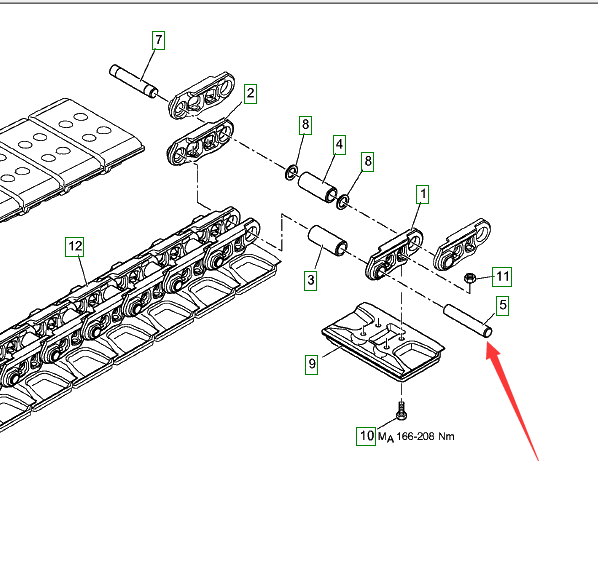 7
2
8
4
8
1
12
3
11
5
9
10 $M_A$ 166-208 Nm