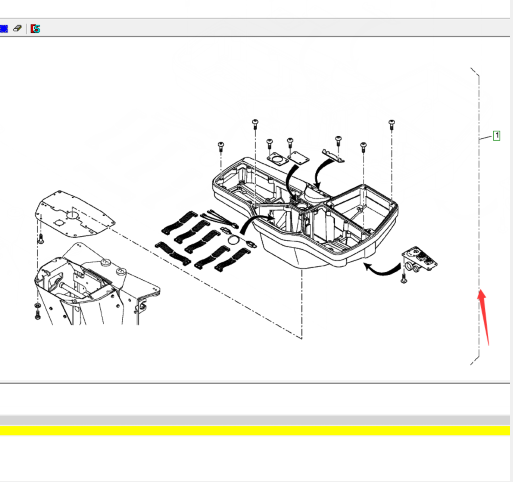 1