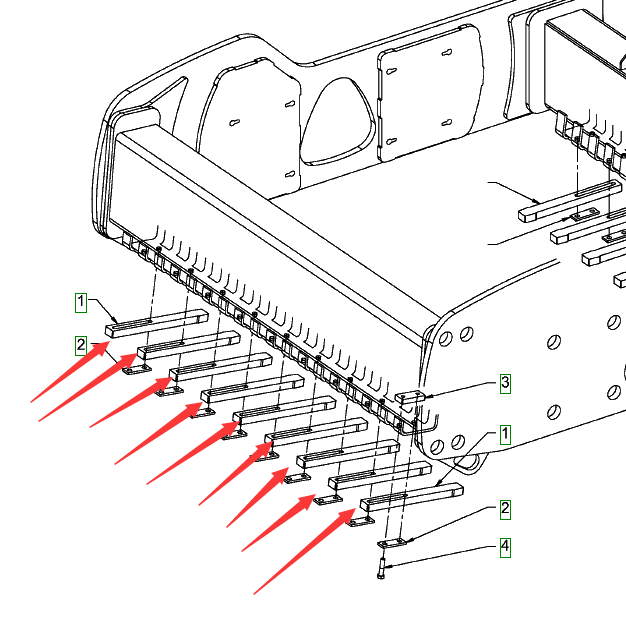 1
2
3
1
2
4