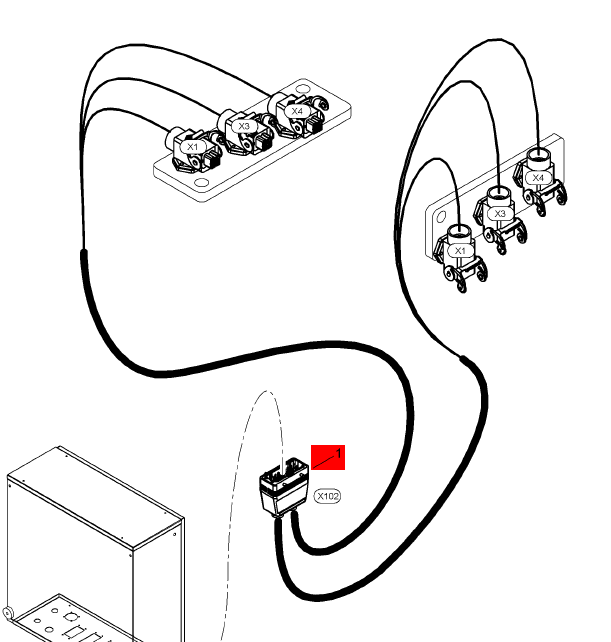 X4
X3
X1
X4
X3
X1
1
X102